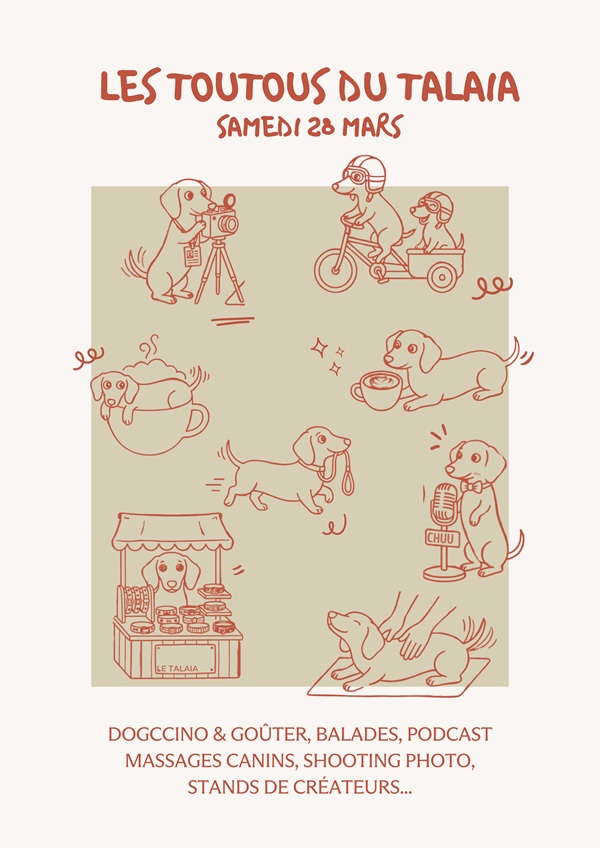 LES TOUTOUS DU TALAIA
SAMEDI 28 MARS

CHUU

LE TALAIA

DOGCCINO & GOÛTER, BALADES, PODCAST
MASSAGES CANINS, SHOOTING PHOTO,
STANDS DE CRÉATEURS...